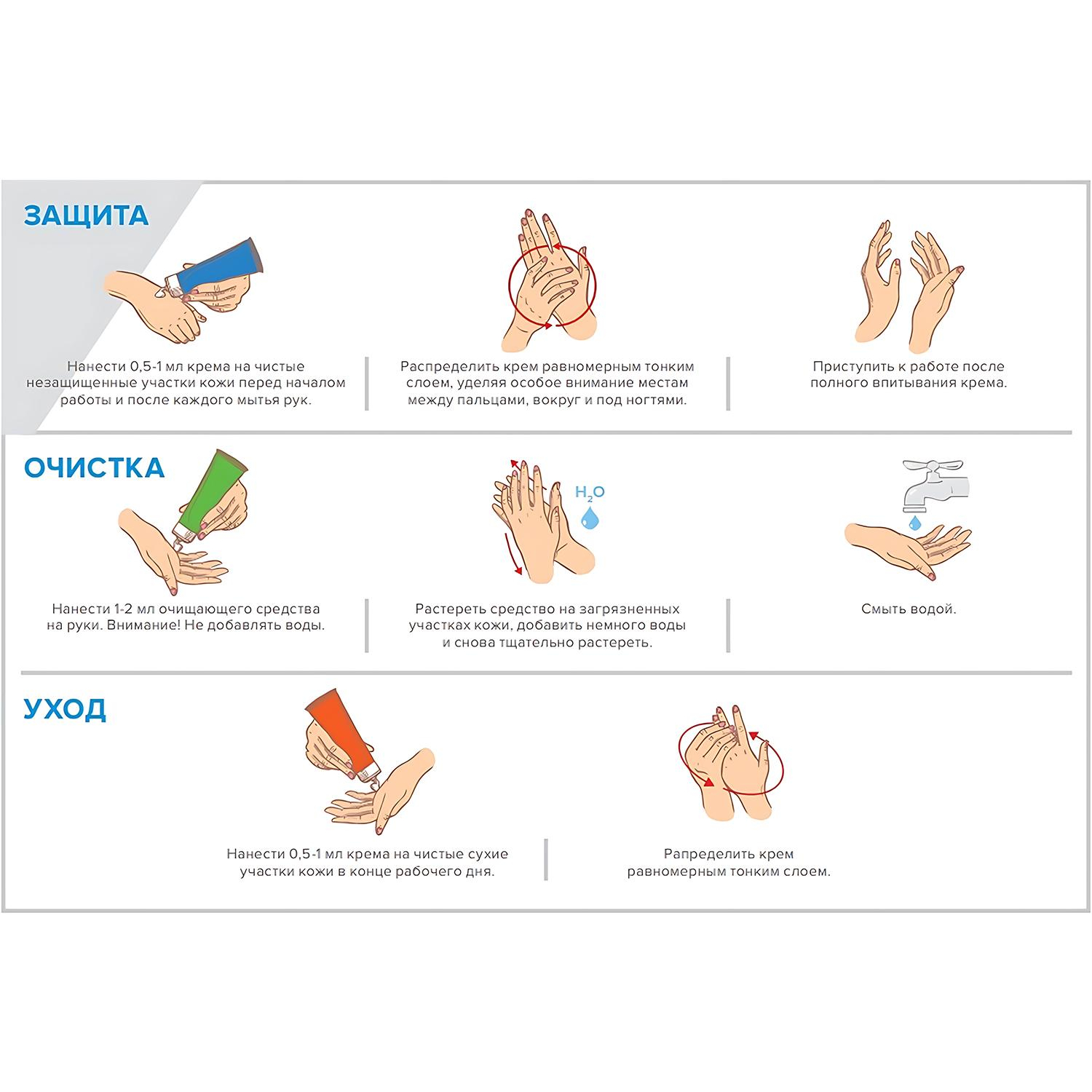 ЗАЩИТА

Нанести 0,5-1 мл крема на чистые незащищенные участки кожи перед началом работы и после каждого мытья рук.

Распределить крем равномерным тонким слоем, уделяя особое внимание местам между пальцами, вокруг и под ногтями.

Приступить к работе после полного впитывания крема.

ОЧИСТКА

Нанести 1-2 мл очищающего средства на руки. Внимание! Не добавлять воды.

$H_2O$

Растереть средство на загрязненных участках кожи, добавить немного воды и снова тщательно растереть.

Смыть водой.

УХОД

Нанести 0,5-1 мл крема на чистые сухие участки кожи в конце рабочего дня.

Рапределить крем равномерным тонким слоем.