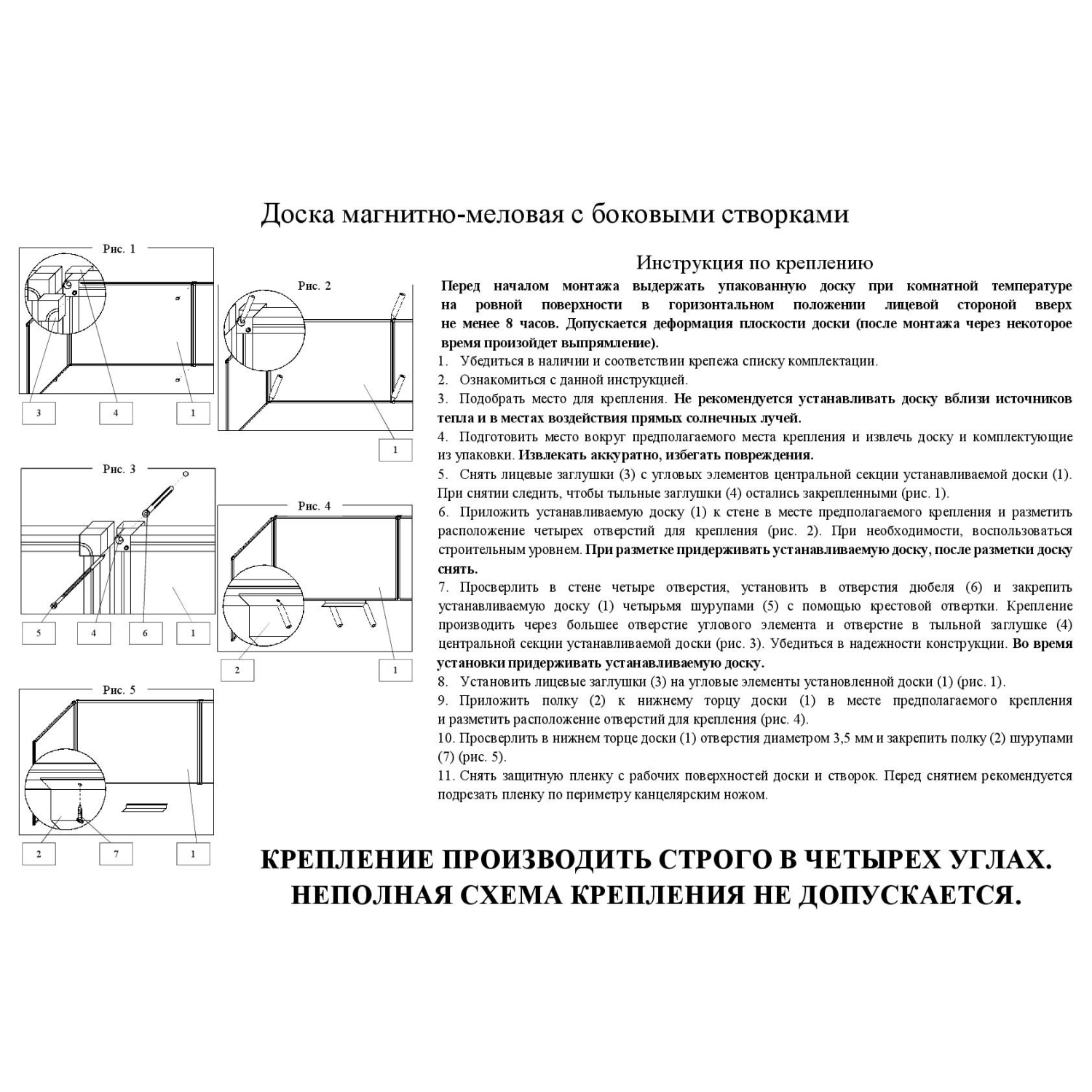 Доска магнитно-меловая с боковыми створками

Рис. 1

3 4 1

Рис. 2

1

Рис. 3

5 4 6 1

Рис. 4

2 1

Рис. 5

2 7 1

Инструкция по креплению

Перед началом монтажа выдержать упакованную доску при комнатной температуре на ровной поверхности в горизонтальном положении лицевой стороной вверх не менее 8 часов. Допускается деформация плоскости доски (после монтажа через некоторое время произойдет выпрямление).

1. Убедиться в наличии и соответствии крепежа списку комплектации.
2. Ознакомиться с данной инструкцией.
3. Подобрать место для крепления. Не рекомендуется устанавливать доску вблизи источников тепла и в местах воздействия прямых солнечных лучей.
4. Подготовить место вокруг предполагаемого места крепления и извлечь доску и комплектующие из упаковки. Извлекать аккуратно, избегать повреждения.
5. Снять лицевые заглушки (3) с угловых элементов центральной секции устанавливаемой доски (1). При снятии следить, чтобы тыльные заглушки (4) остались закрепленными (рис. 1).
6. Приложить устанавливаемую доску (1) к стене в месте предполагаемого крепления и разметить расположение четырех отверстий для крепления (рис. 2). При необходимости, воспользоваться строительным уровнем. При разметке придерживать устанавливаемую доску, после разметки доску снять.
7. Просверлить в стене четыре отверстия, установить в отверстия дюбеля (6) и закрепить устанавливаемую доску (1) четырьмя шурупами (5) с помощью крестовой отвертки. Крепление производить через большее отверстие углового элемента и отверстие в тыльной заглушке (4) центральной секции устанавливаемой доски (рис. 3). Убедиться в надежности конструкции. Во время установки придерживать устанавливаемую доску.
8. Установить лицевые заглушки (3) на угловые элементы установленной доски (1) (рис. 1).
9. Приложить полку (2) к нижнему торцу доски (1) в месте предполагаемого крепления и разметить расположение отверстий для крепления (рис. 4).
10. Просверлить в нижнем торце доски (1) отверстия диаметром 3,5 мм и закрепить полку (2) шурупами (7) (рис. 5).
11. Снять защитную пленку с рабочих поверхностей доски и створок. Перед снятием рекомендуется подрезать пленку по периметру канцелярским ножом.

КРЕПЛЕНИЕ ПРОИЗВОДИТЬ СТРОГО В ЧЕТЫРЕХ УГЛАХ. НЕПОЛНАЯ СХЕМА КРЕПЛЕНИЯ НЕ ДОПУСКАЕТСЯ.