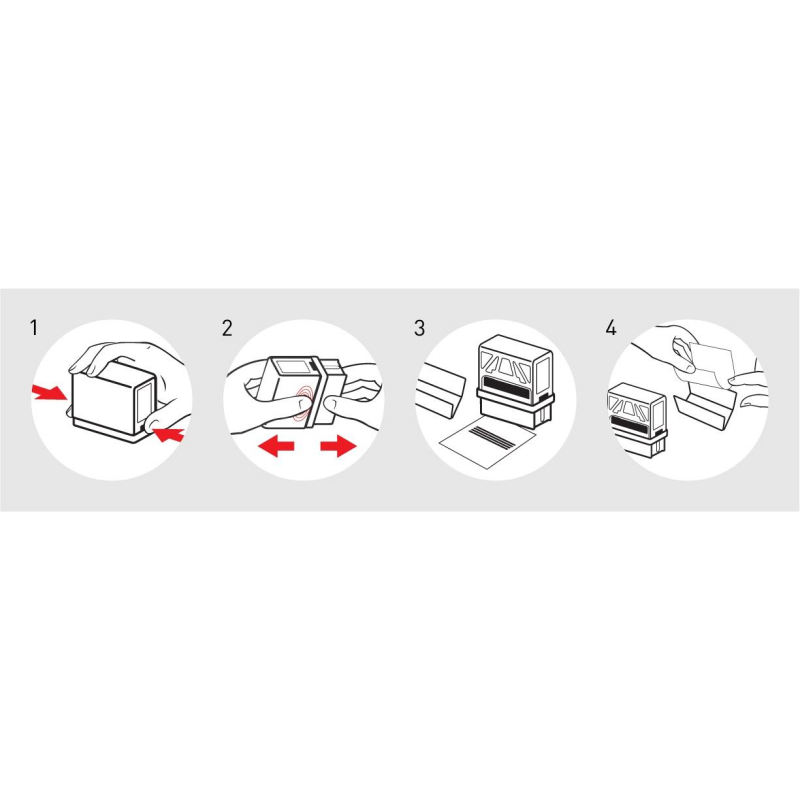 1

2

3

4