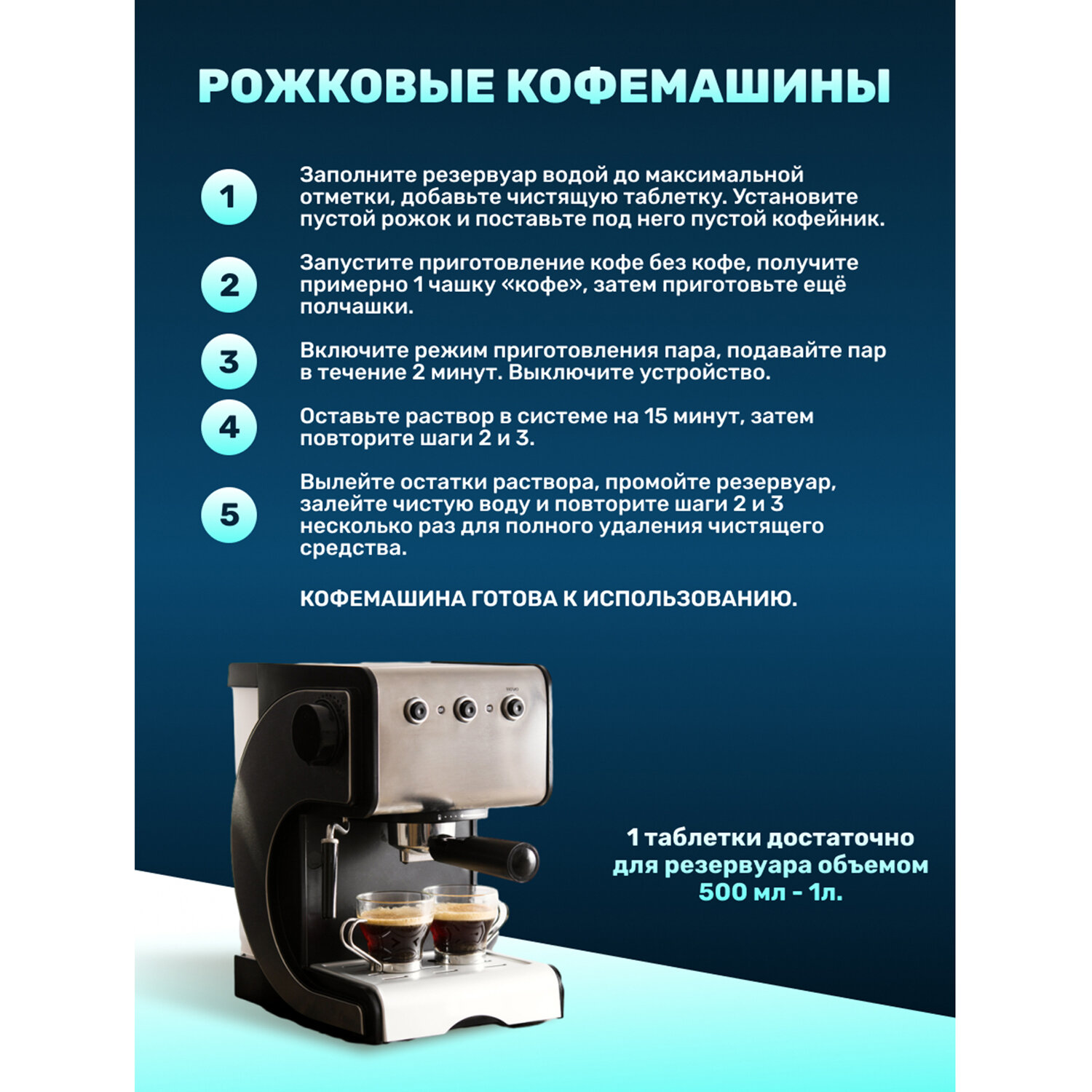 РОЖКОВЫЕ КОФЕМАШИНЫ

1 Заполните резервуар водой до максимальной отметки, добавьте чистящую таблетку. Установите пустой рожок и поставьте под него пустой кофейник.

2 Запустите приготовление кофе без кофе, получите примерно 1 чашку «кофе», затем приготовьте ещё полчашки.

3 Включите режим приготовления пара, подавайте пар в течение 2 минут. Выключите устройство.

4 Оставьте раствор в системе на 15 минут, затем повторите шаги 2 и 3.

5 Вылейте остатки раствора, промойте резервуар, залейте чистую воду и повторите шаги 2 и 3 несколько раз для полного удаления чистящего средства.

КОФЕМАШИНА ГОТОВА К ИСПОЛЬЗОВАНИЮ.

1 таблетки достаточно для резервуара объемом 500 мл - 1л.