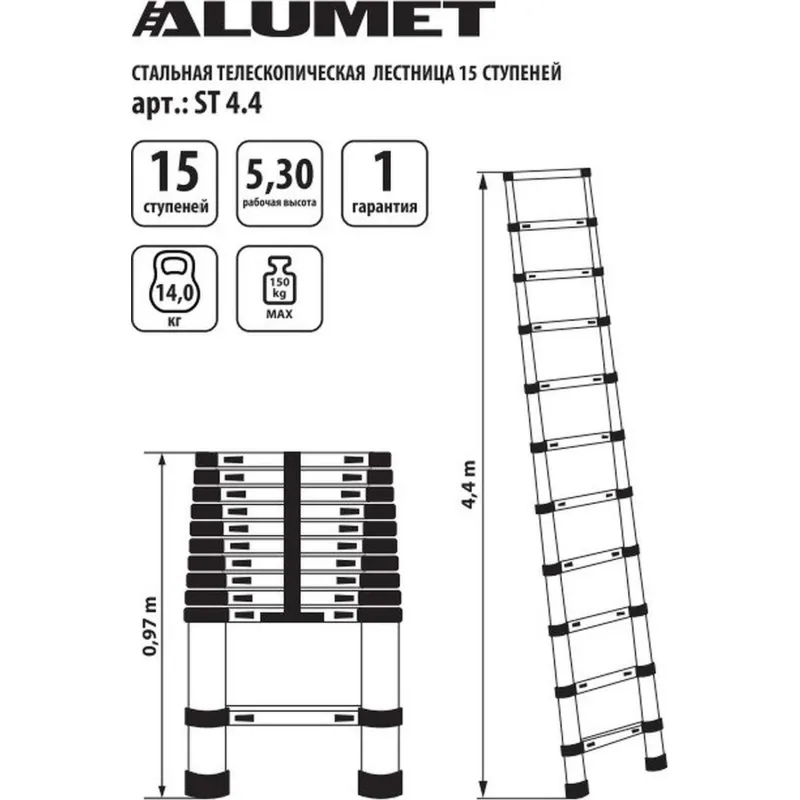 ALUMET

СТАЛЬНАЯ ТЕЛЕСКОПИЧЕСКАЯ ЛЕСТНИЦА 15 СТУПЕНЕЙ
арт.: ST 4.4

15
ступеней

5,30
рабочая высота

1
гарантия

14,0
кг

150 kg
MAX

0,97 m

4,4 m