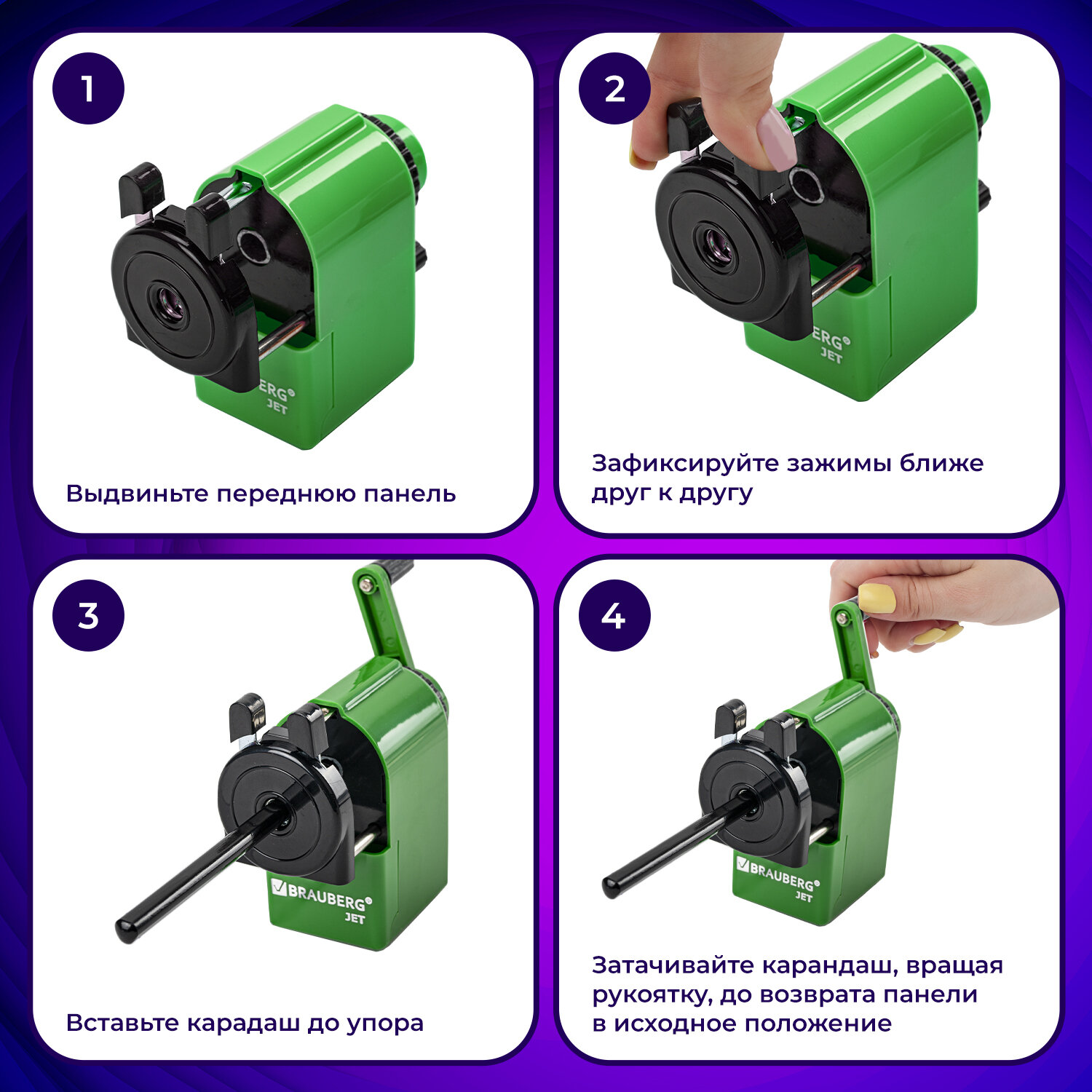 1

ERG®
JET

Выдвиньте переднюю панель

2

ERG®
JET

Зафиксируйте зажимы ближе друг к другу

3

BRAUBERG®
JET

Вставьте карадаш до упора

4

BRAUBERG®
JET

Затачивайте карандаш, вращая рукоятку, до возврата панели в исходное положение