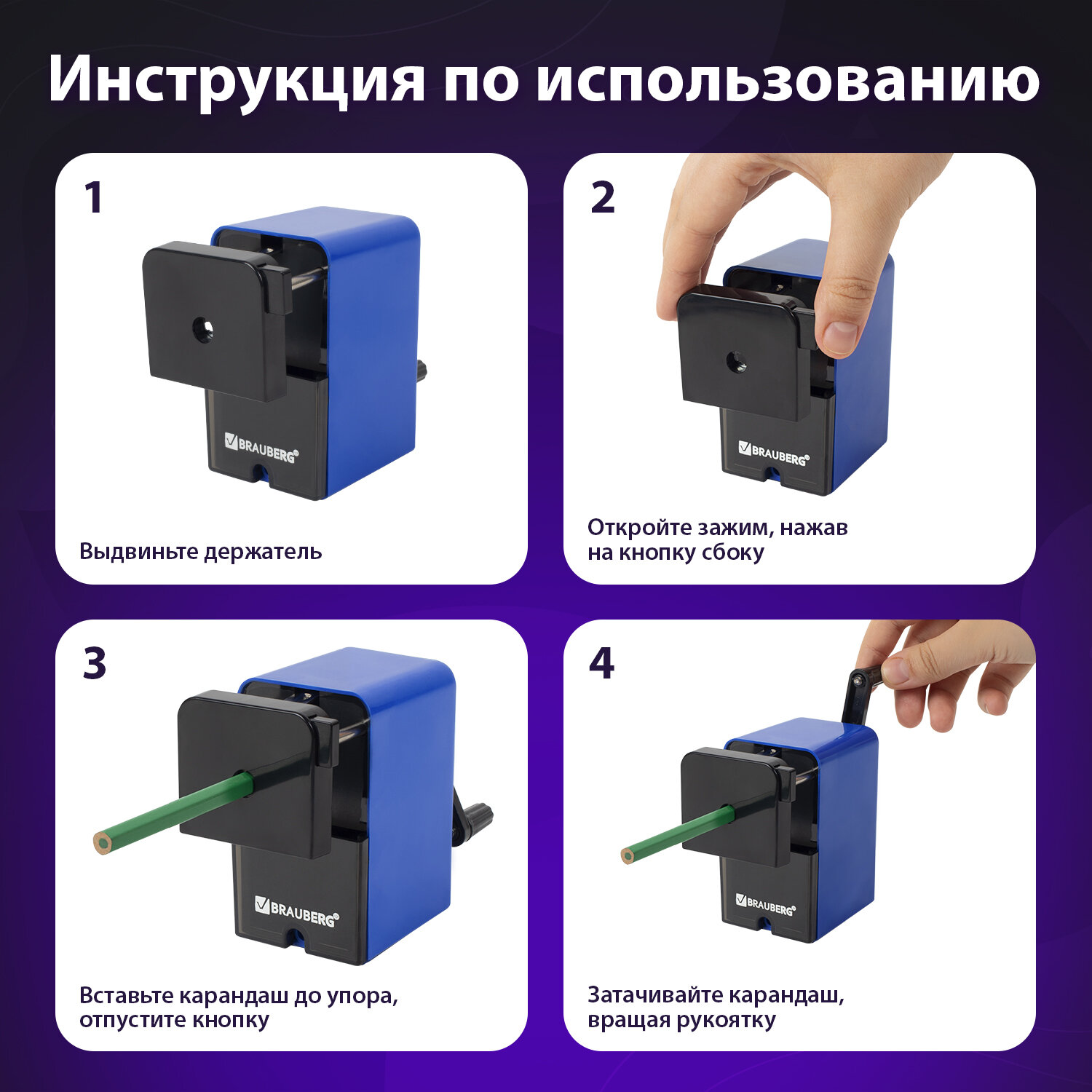 Инструкция по использованию

1

BRAUBERG

Выдвиньте держатель

2

BRAUBERG

Откройте зажим, нажав на кнопку сбоку

3

BRAUBERG

Вставьте карандаш до упора, отпустите кнопку

4

BRAUBERG

Затачивайте карандаш, вращая рукоятку