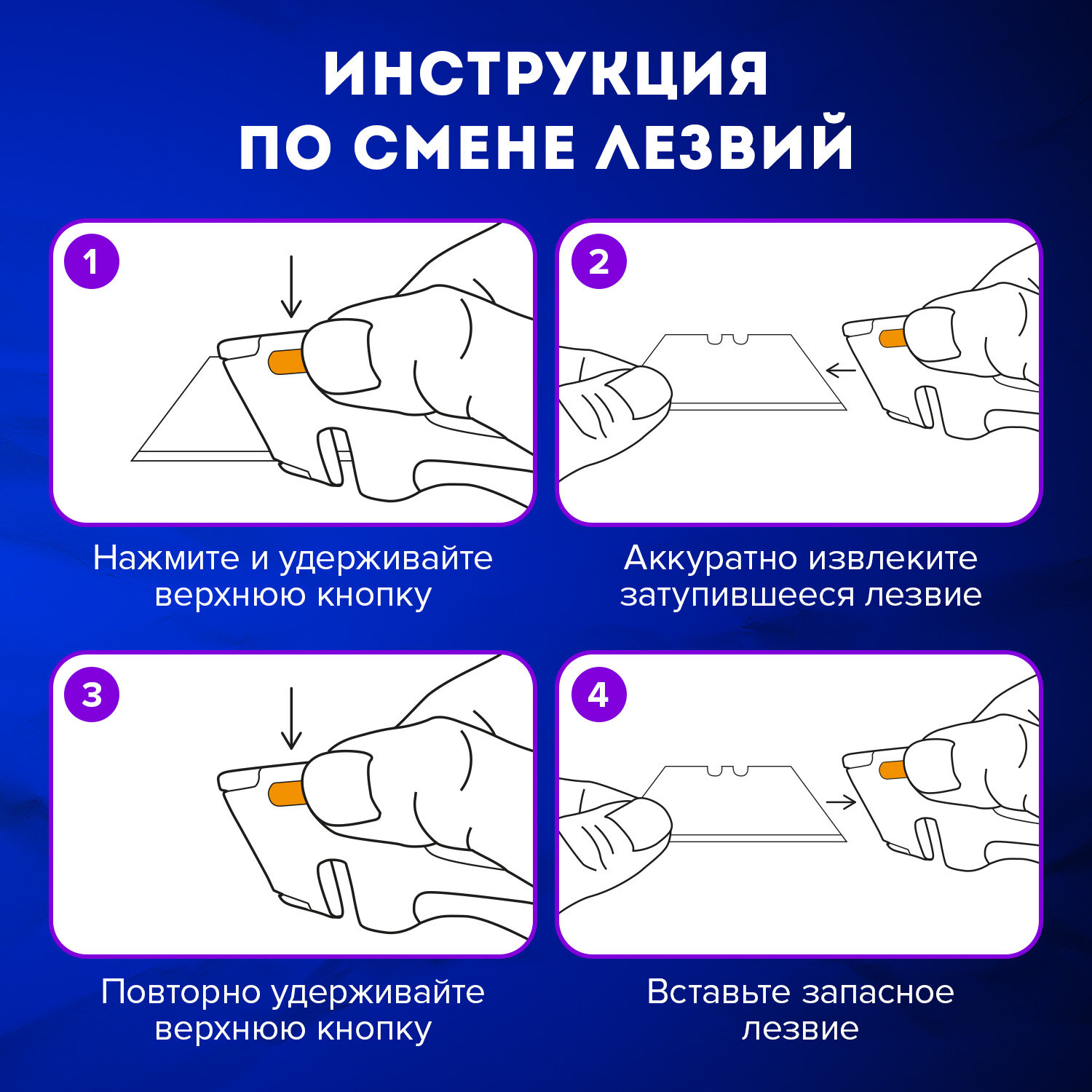 ИНСТРУКЦИЯ
ПО СМЕНЕ ЛЕЗВИЙ

1

Нажмите и удерживайте верхнюю кнопку

2

Аккуратно извлеките затупившееся лезвие

3

Повторно удерживайте верхнюю кнопку

4

Вставьте запасное лезвие