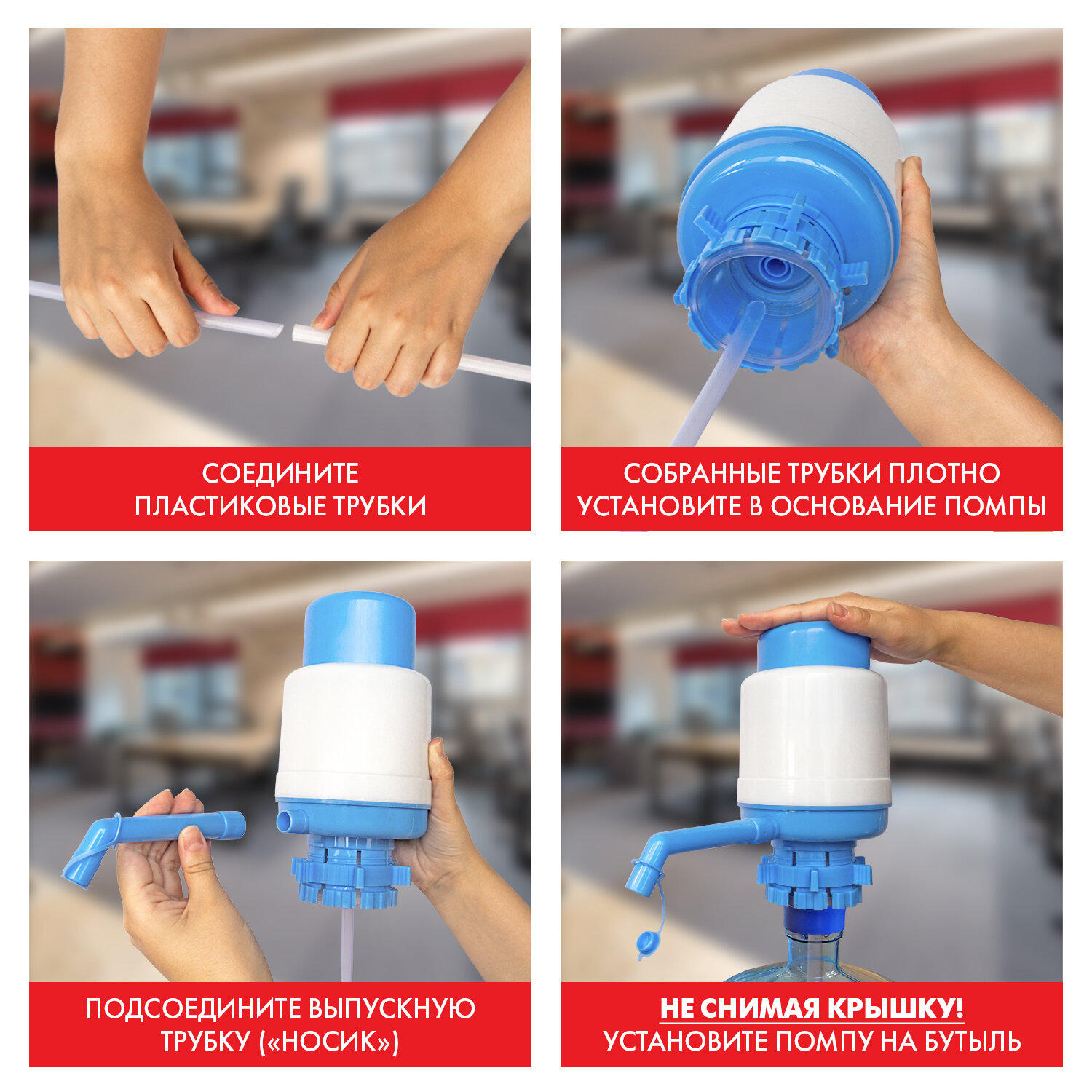 СОЕДИНИТЕ ПЛАСТИКОВЫЕ ТРУБКИ

СОБРАННЫЕ ТРУБКИ ПЛОТНО УСТАНОВИТЕ В ОСНОВАНИЕ ПОМПЫ

ПОДСОЕДИНИТЕ ВЫПУСКНУЮ ТРУБКУ («НОСИК»)

НЕ СНИМАЯ КРЫШКУ! УСТАНОВИТЕ ПОМПУ НА БУТЫЛЬ