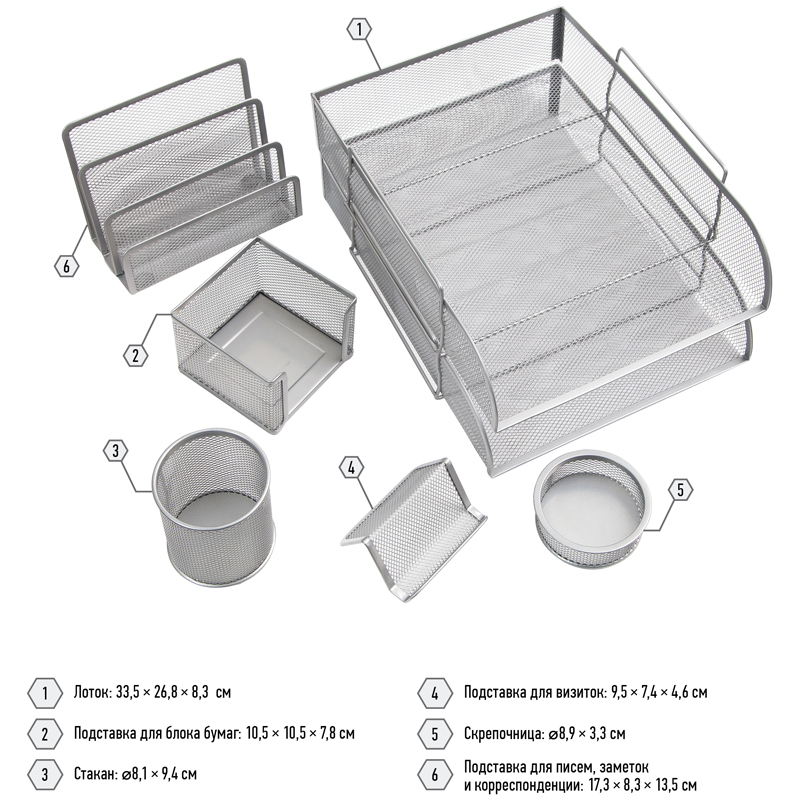 1

6

2

3

4

5

1 Лоток: 33,5 × 26,8 × 8,3 см

2 Подставка для блока бумаг: 10,5 × 10,5 × 7,8 см

3 Стакан: ⌀8,1 × 9,4 см

4 Подставка для визиток: 9,5 × 7,4 × 4,6 см

5 Скрепочница: ⌀8,9 × 3,3 см

6 Подставка для писем, заметок и корреспонденции: 17,3 × 8,3 × 13,5 см