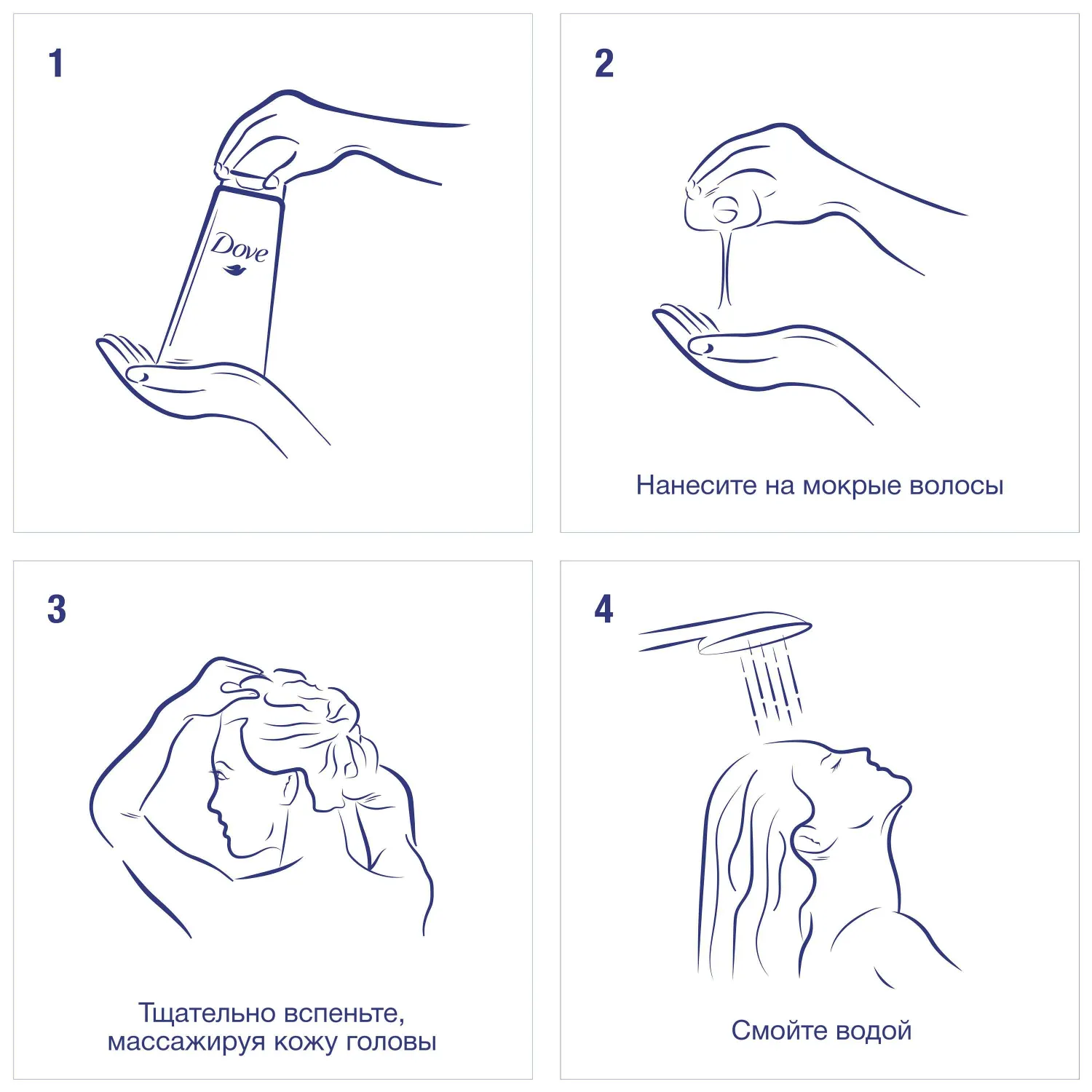 1

Dove

2

Нанесите на мокрые волосы

3

Тщательно вспеньте, массажируя кожу головы

4

Смойте водой