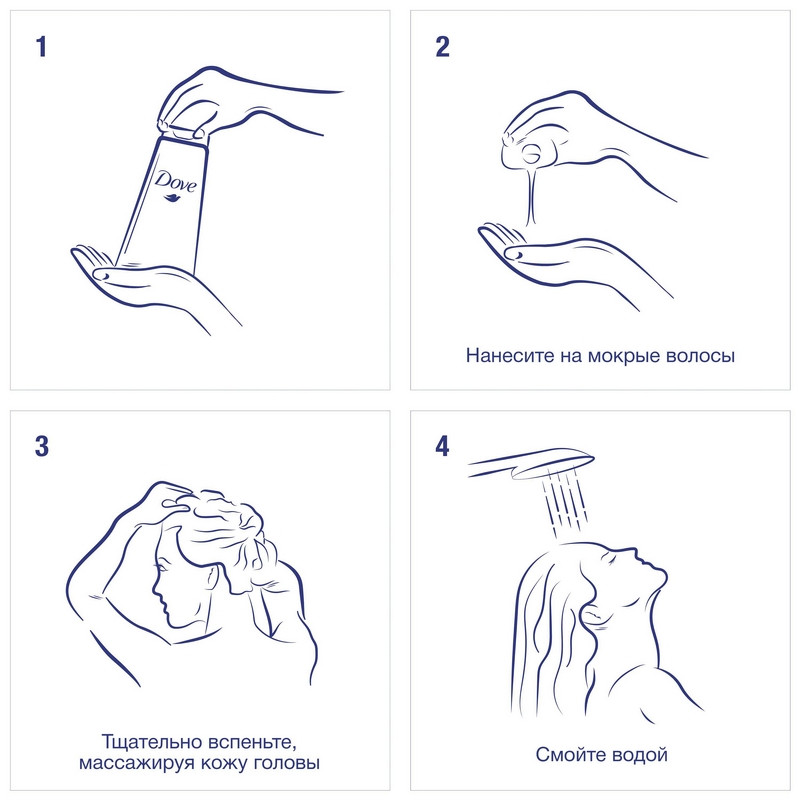 1

Dove

2

Нанесите на мокрые волосы

3

Тщательно вспеньте, массажируя кожу головы

4

Смойте водой