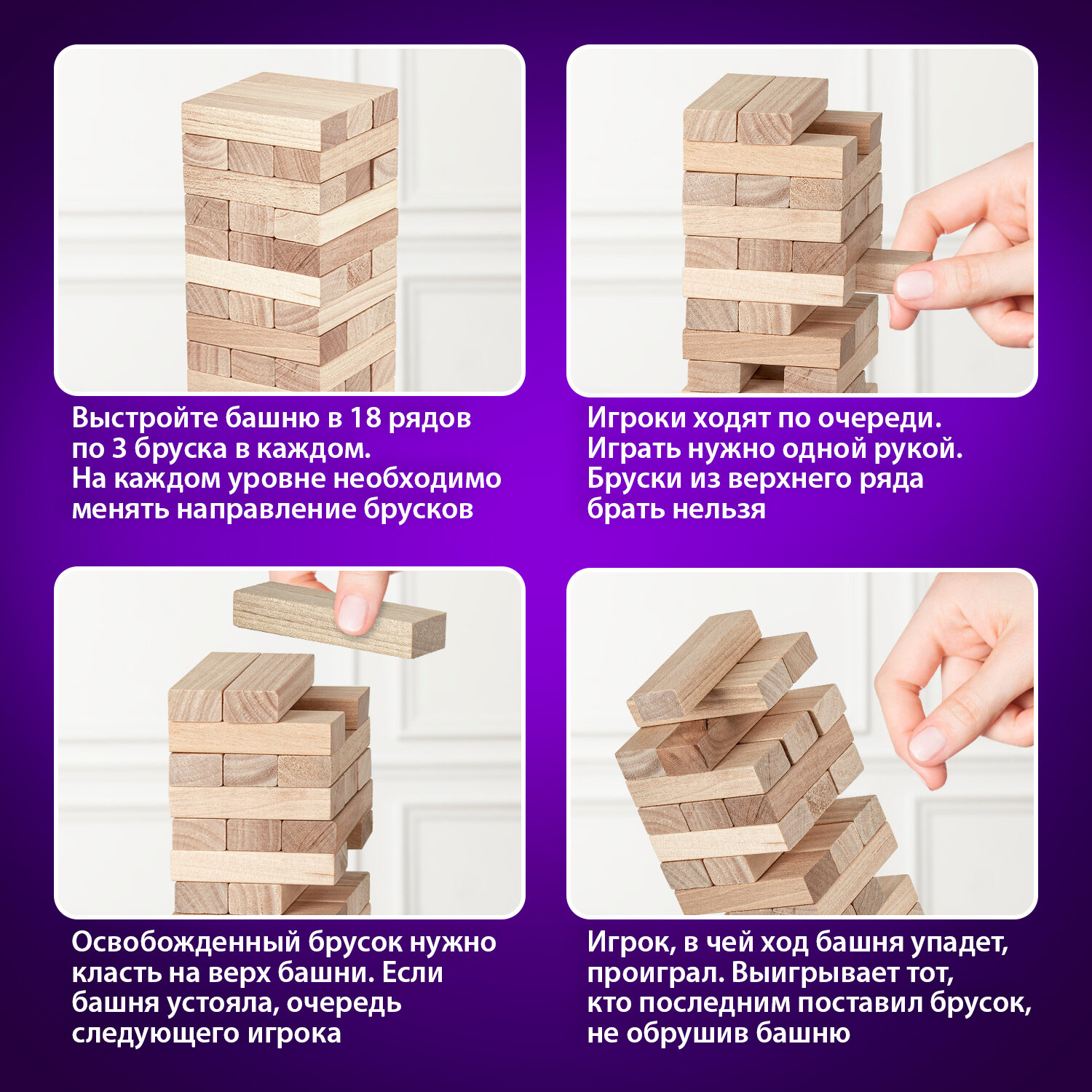 Выстройте башню в 18 рядов по 3 бруска в каждом. На каждом уровне необходимо менять направление брусков

Игроки ходят по очереди. Играть нужно одной рукой. Бруски из верхнего ряда брать нельзя

Освобожденный брусок нужно класть на верх башни. Если башня устояла, очередь следующего игрока

Игрок, в чей ход башня упадет, проиграл. Выигрывает тот, кто последним поставил брусок, не обрушив башню