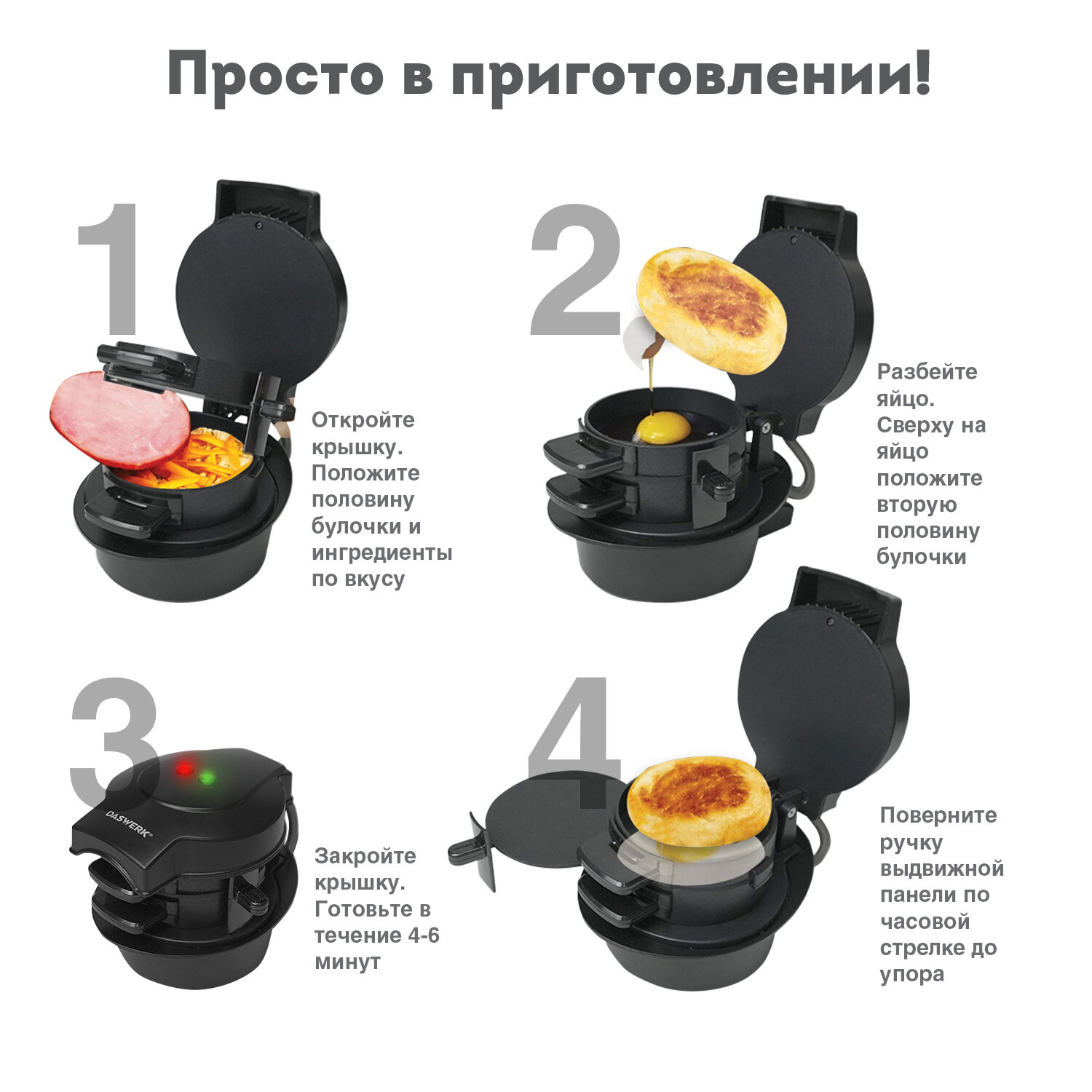 Просто в приготовлении!

1

Откройте крышку. Положите половину булочки и ингредиенты по вкусу

2

Разбейте яйцо. Сверху на яйцо положите вторую половину булочки

3

DASWERK

Закройте крышку. Готовьте в течение 4-6 минут

4

Поверните ручку выдвижной панели по часовой стрелке до упора