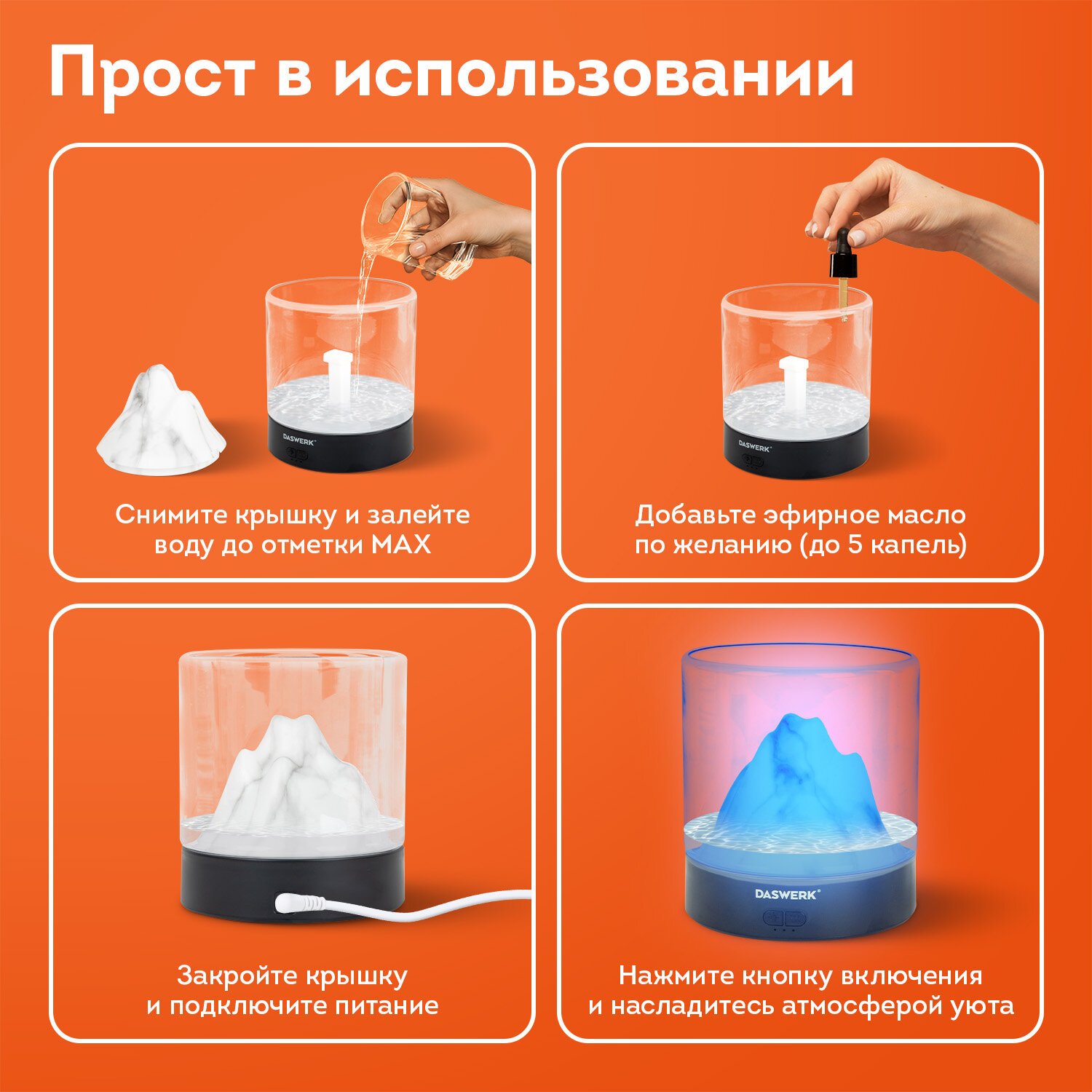 Прост в использовании

DASWERK®

Снимите крышку и залейте воду до отметки MAX

DASWERK®

Добавьте эфирное масло по желанию (до 5 капель)

Закройте крышку и подключите питание

DASWERK®

Нажмите кнопку включения и насладитесь атмосферой уюта