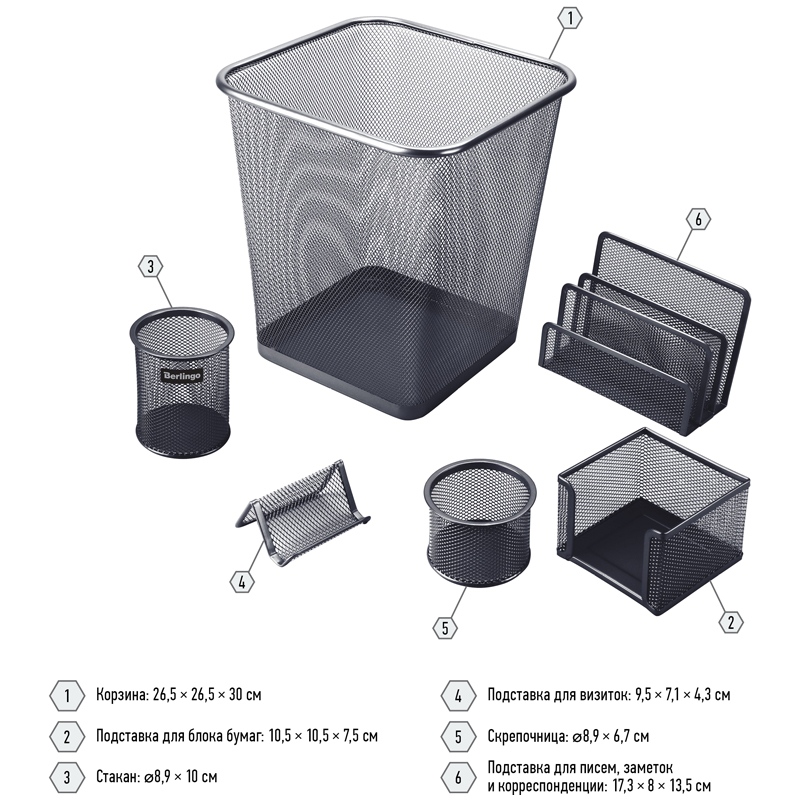 1

6

3

Berlingo

4

5

2

1 Корзина: 26,5 × 26,5 × 30 см

2 Подставка для блока бумаг: 10,5 × 10,5 × 7,5 см

3 Стакан: ⌀8,9 × 10 см

4 Подставка для визиток: 9,5 × 7,1 × 4,3 см

5 Скрепочница: ⌀8,9 × 6,7 см

6 Подставка для писем, заметок и корреспонденции: 17,3 × 8 × 13,5 см