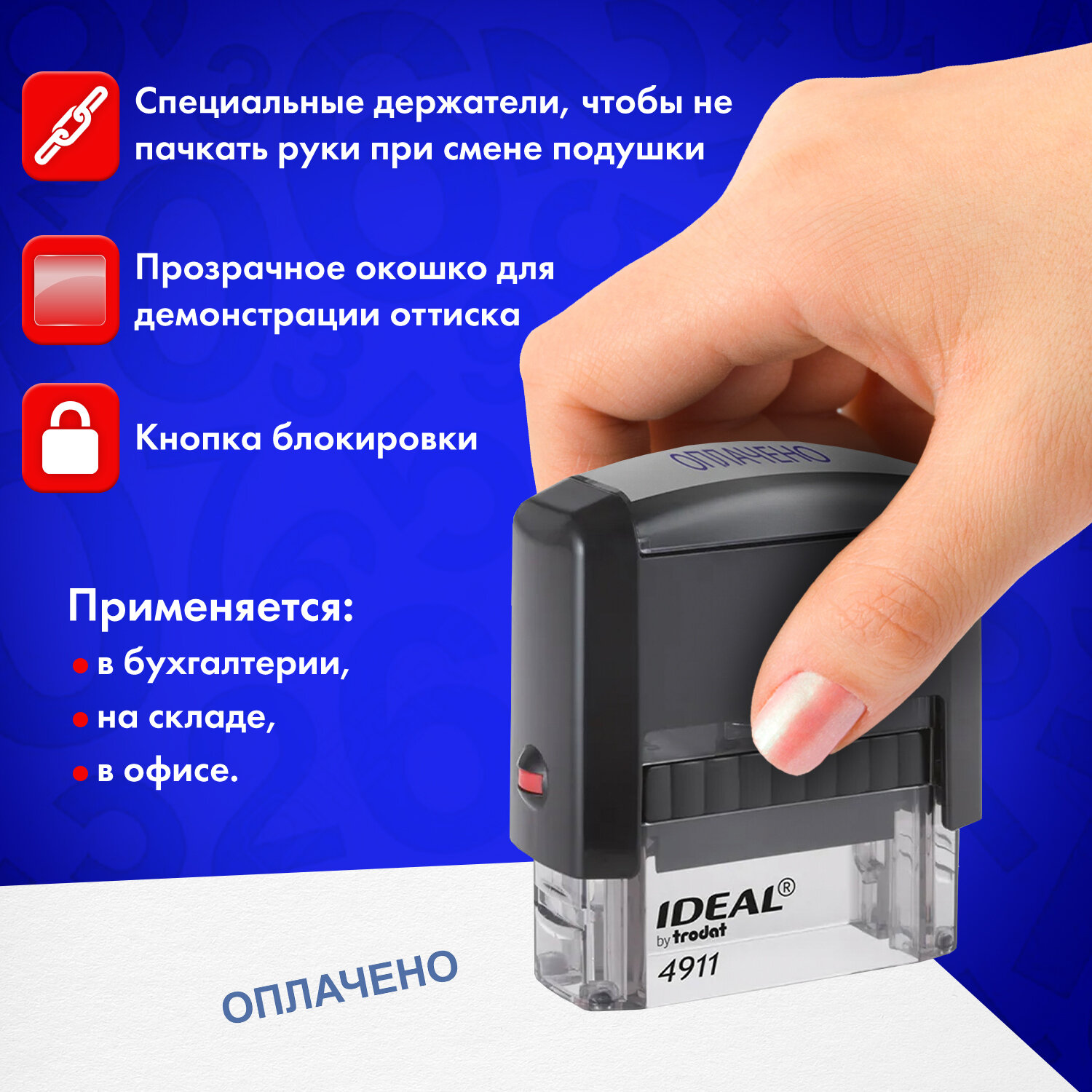 Специальные держатели, чтобы не пачкать руки при смене подушки

Прозрачное окошко для демонстрации оттиска

Кнопка блокировки

ОПЛАЧЕНО

Применяется:
в бухгалтерии,
на складе,
в офисе.

IDEAL®
by trodat
4911

ОПЛАЧЕНО