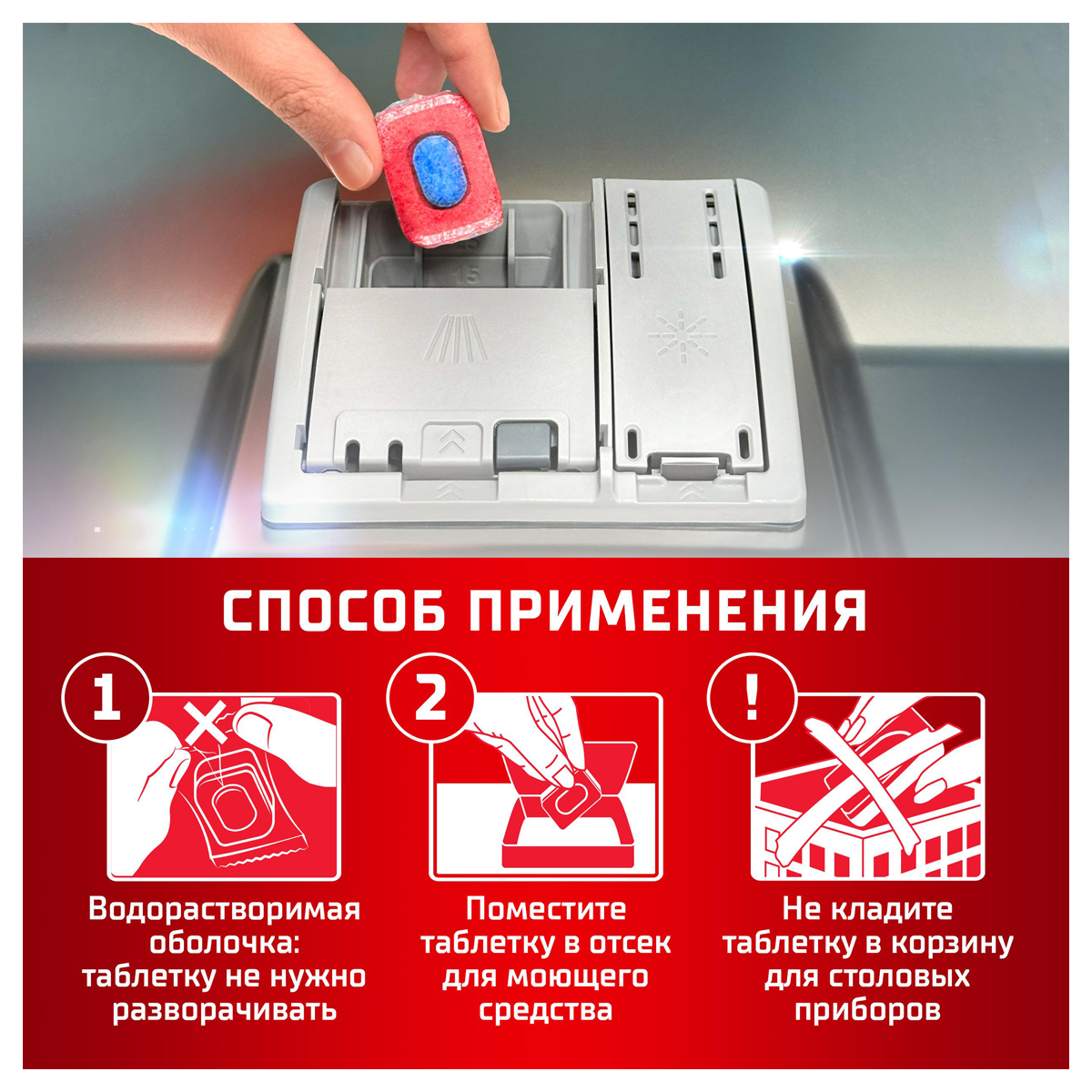 15

СПОСОБ ПРИМЕНЕНИЯ

1

Водорастворимая оболочка: таблетку не нужно разворачивать

2

Поместите таблетку в отсек для моющего средства

!

Не кладите таблетку в корзину для столовых приборов